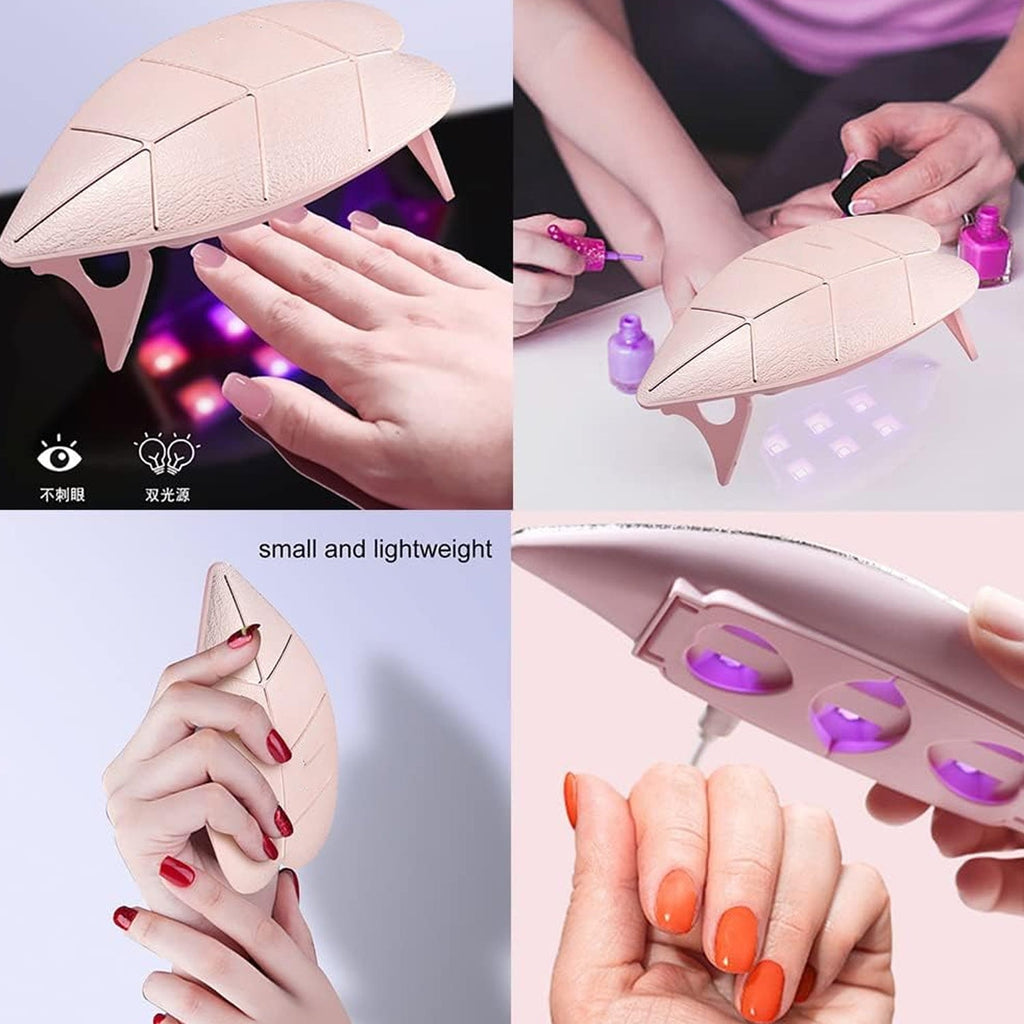 不刺眼

双光源

small and lightweight